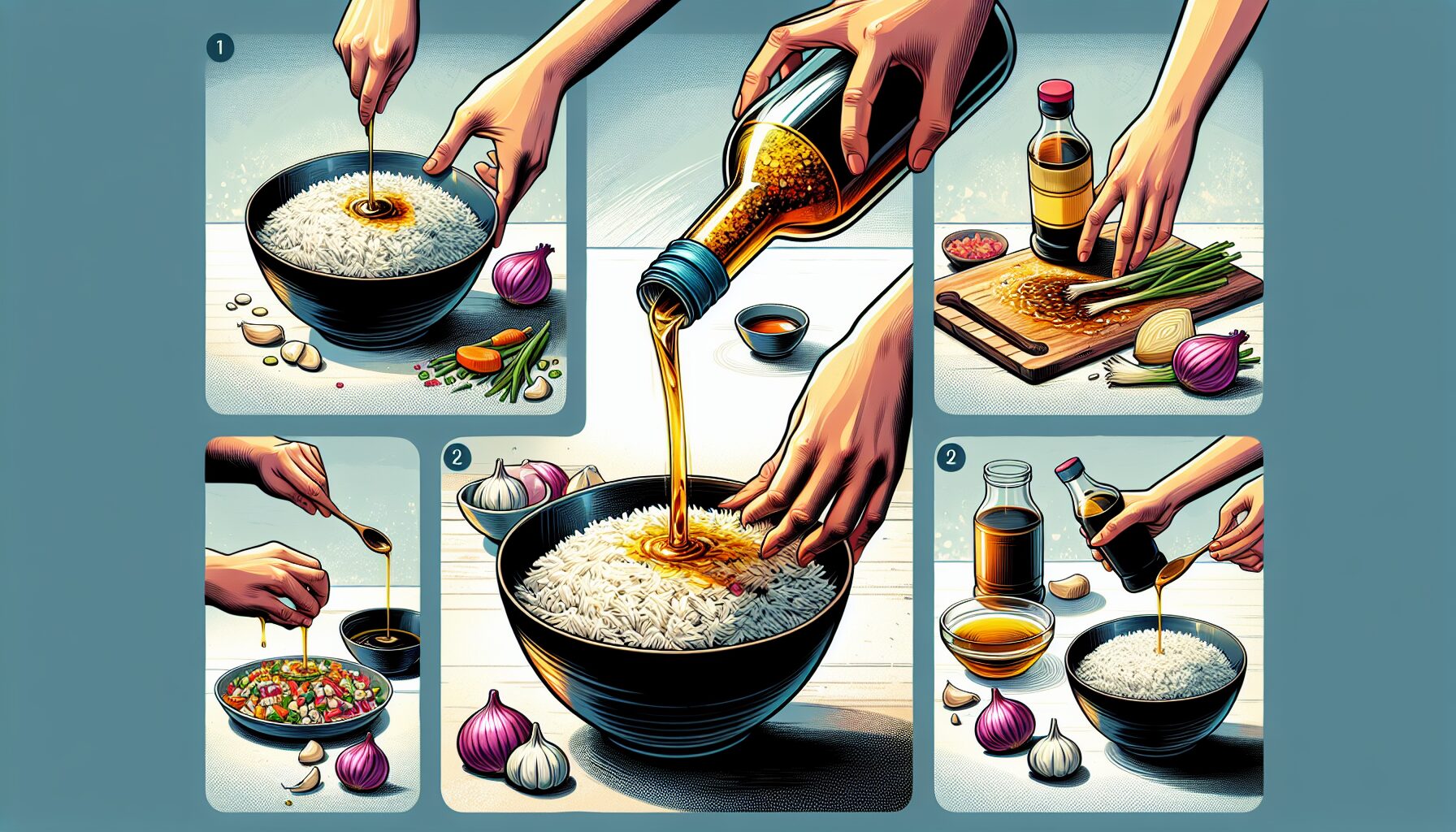 1

2

2