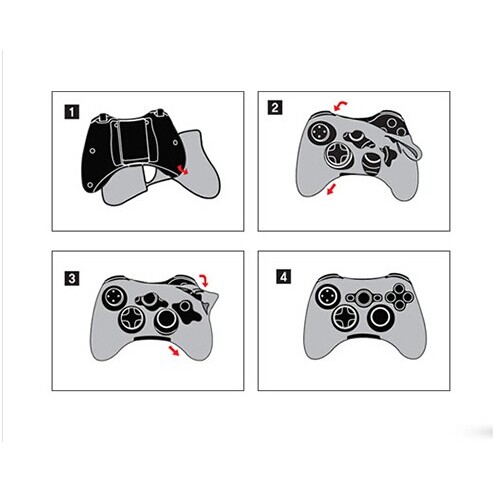 1

2

3

4